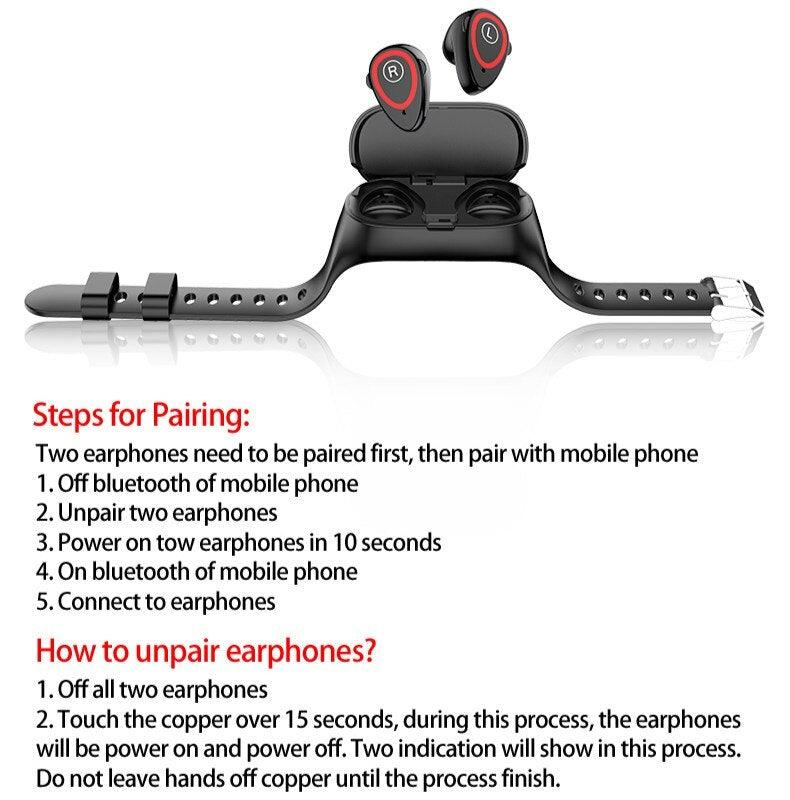 R

L

Steps for Pairing:

Two earphones need to be paired first, then pair with mobile phone
1. Off bluetooth of mobile phone
2. Unpair two earphones
3. Power on tow earphones in 10 seconds
4. On bluetooth of mobile phone
5. Connect to earphones

How to unpair earphones?

1. Off all two earphones
2. Touch the copper over 15 seconds, during this process, the earphones will be power on and power off. Two indication will show in this process. Do not leave hands off copper until the process finish.