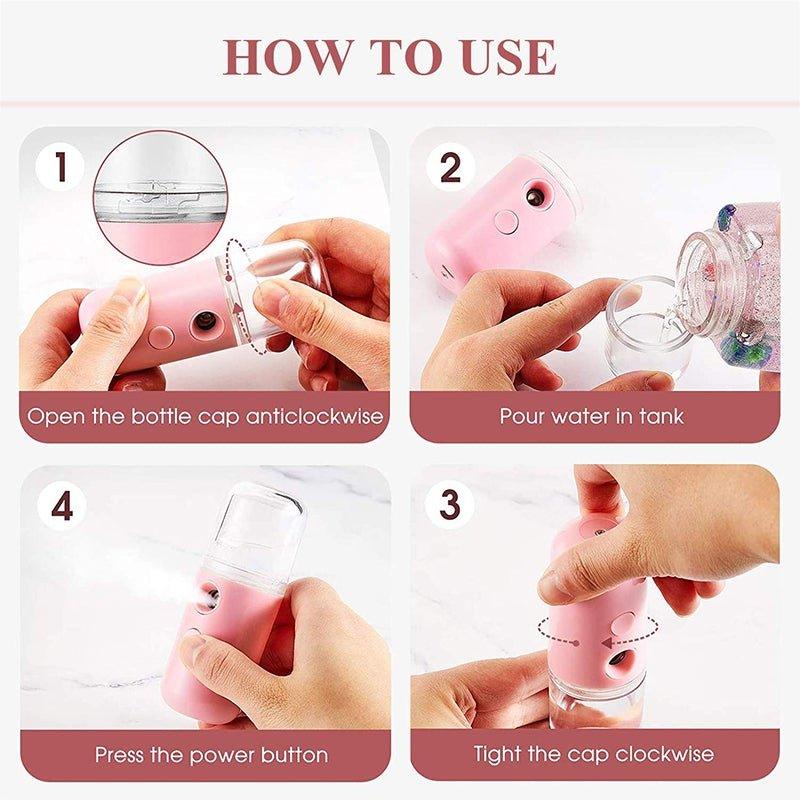 HOW TO USE

1
Open the bottle cap anticlockwise

2
Pour water in tank

4
Press the power button

3
Tight the cap clockwise