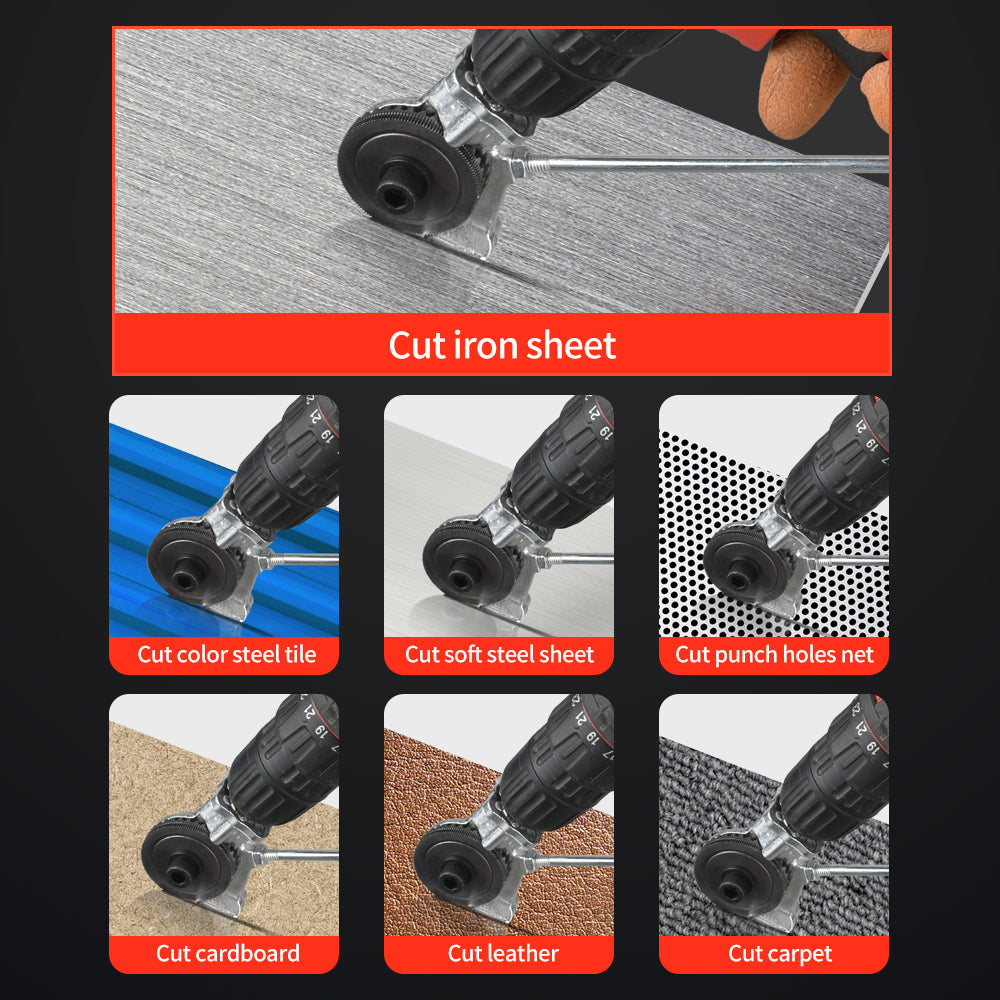 Cut iron sheet

Cut color steel tile

Cut soft steel sheet

Cut punch holes net

Cut cardboard

Cut leather

Cut carpet