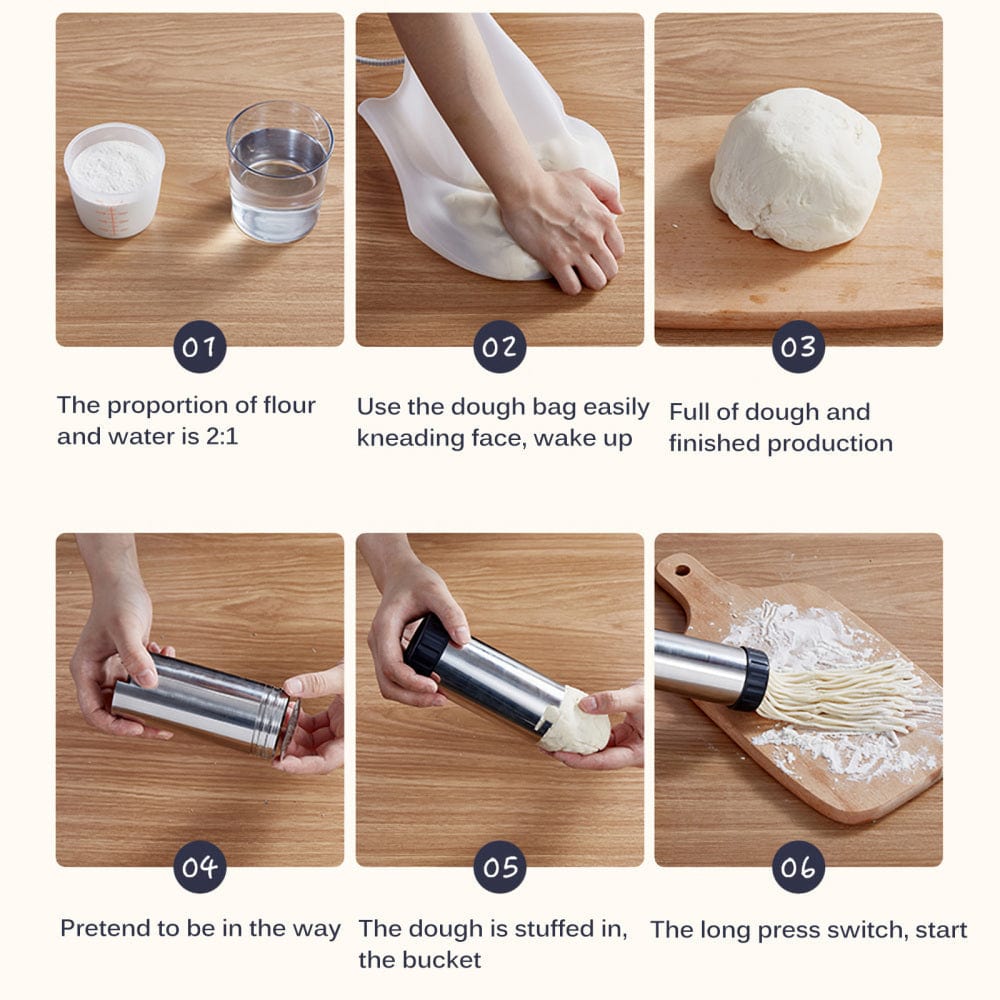 01

The proportion of flour and water is 2:1

02

Use the dough bag easily kneading face, wake up

03

Full of dough and finished production

04

Pretend to be in the way

05

The dough is stuffed in, the bucket

06

The long press switch, start