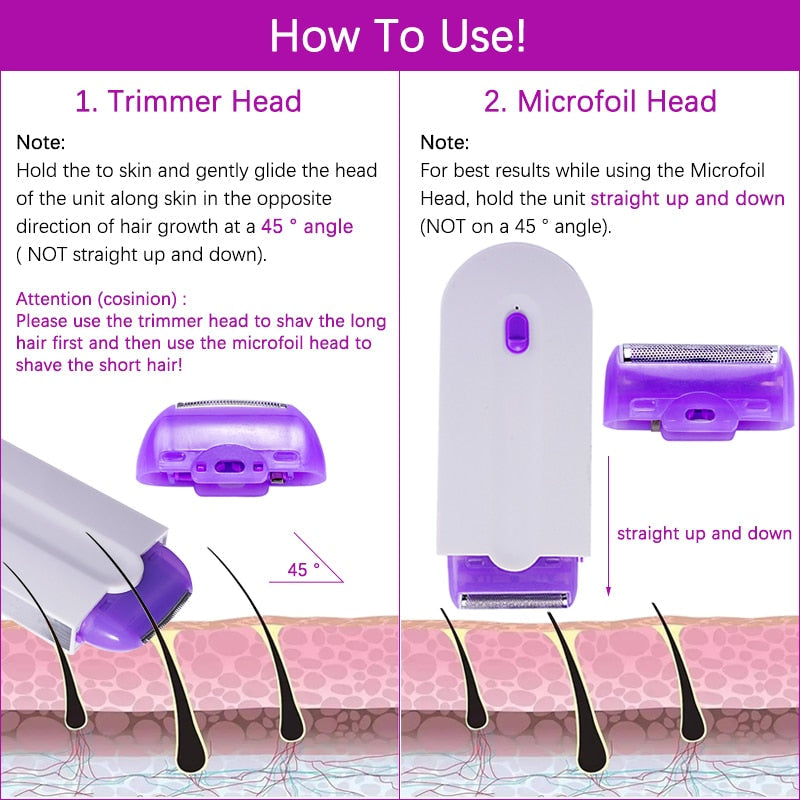 How To Use!

1. Trimmer Head

Note:
Hold the to skin and gently glide the head of the unit along skin in the opposite direction of hair growth at a 45 ° angle ( NOT straight up and down).

Attention (cosinion) :
Please use the trimmer head to shav the long hair first and then use the microfoil head to shave the short hair!

45 °

2. Microfoil Head

Note:
For best results while using the Microfoil Head, hold the unit straight up and down (NOT on a 45 ° angle).

straight up and down