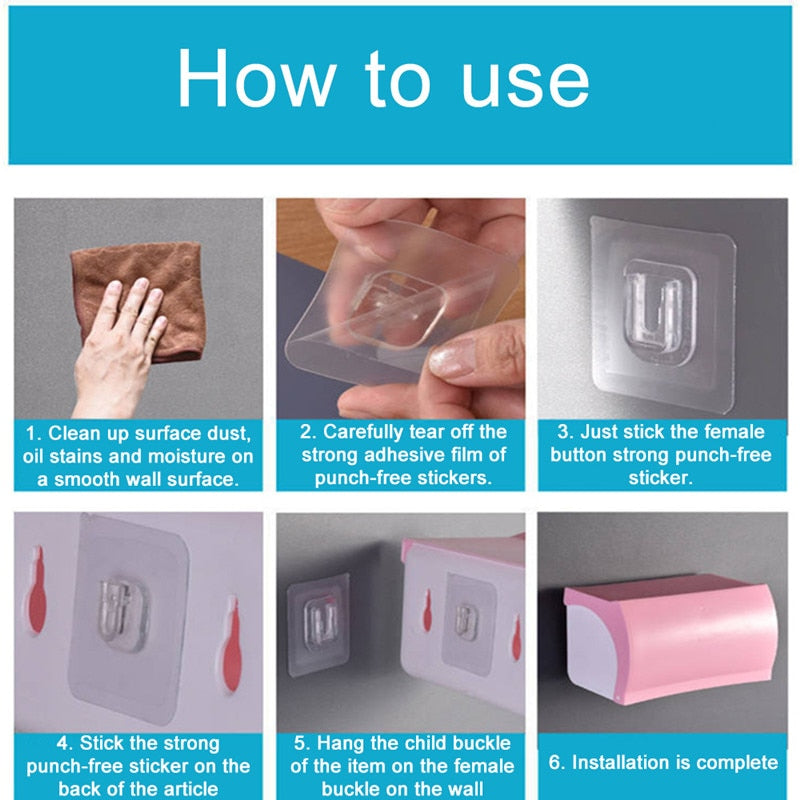 How to use

1. Clean up surface dust, oil stains and moisture on a smooth wall surface.

2. Carefully tear off the strong adhesive film of punch-free stickers.

3. Just stick the female button strong punch-free sticker.

4. Stick the strong punch-free sticker on the back of the article

5. Hang the child buckle of the item on the female buckle on the wall

6. Installation is complete