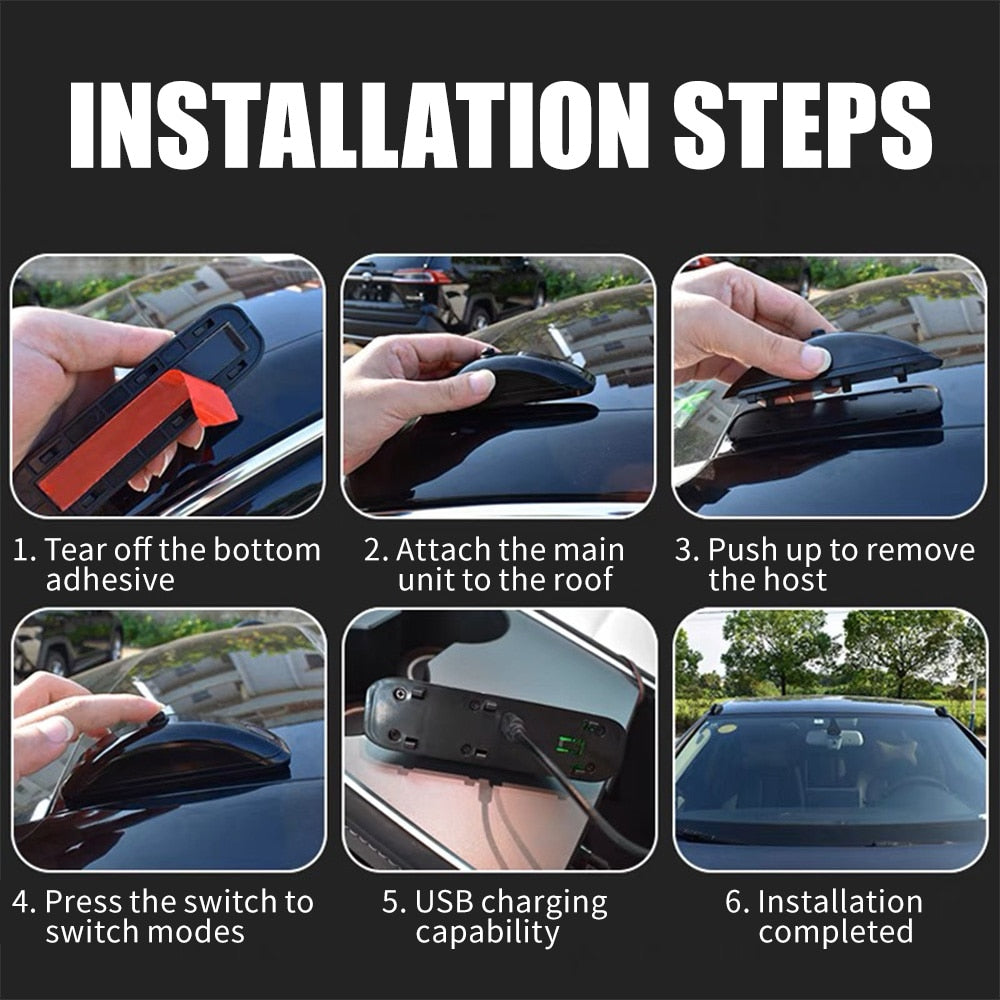 INSTALLATION STEPS

1. Tear off the bottom adhesive

2. Attach the main unit to the roof

3. Push up to remove the host

4. Press the switch to switch modes

5. USB charging capability

6. Installation completed