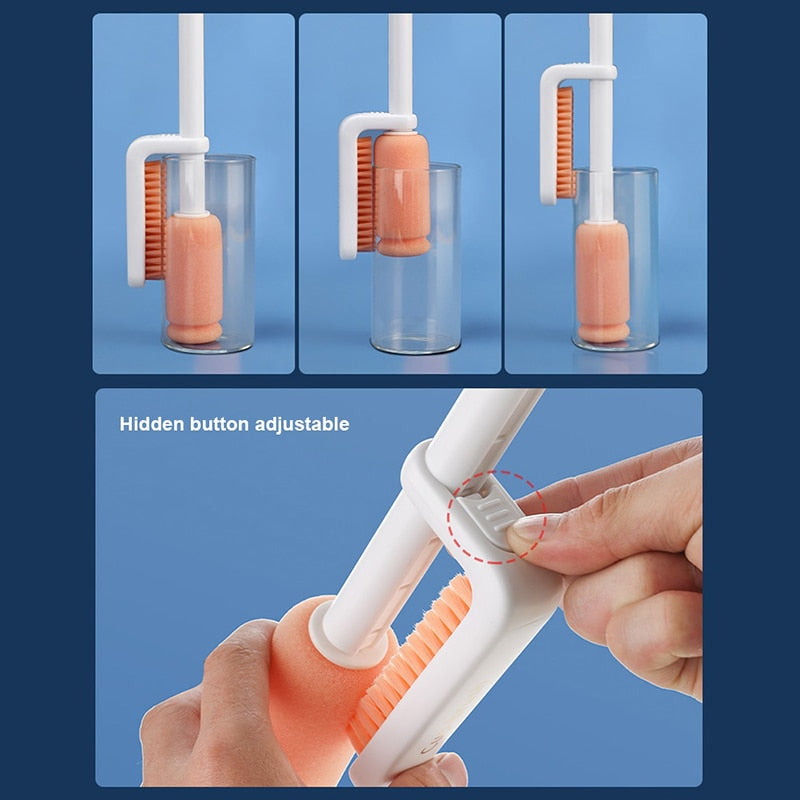 Hidden button adjustable