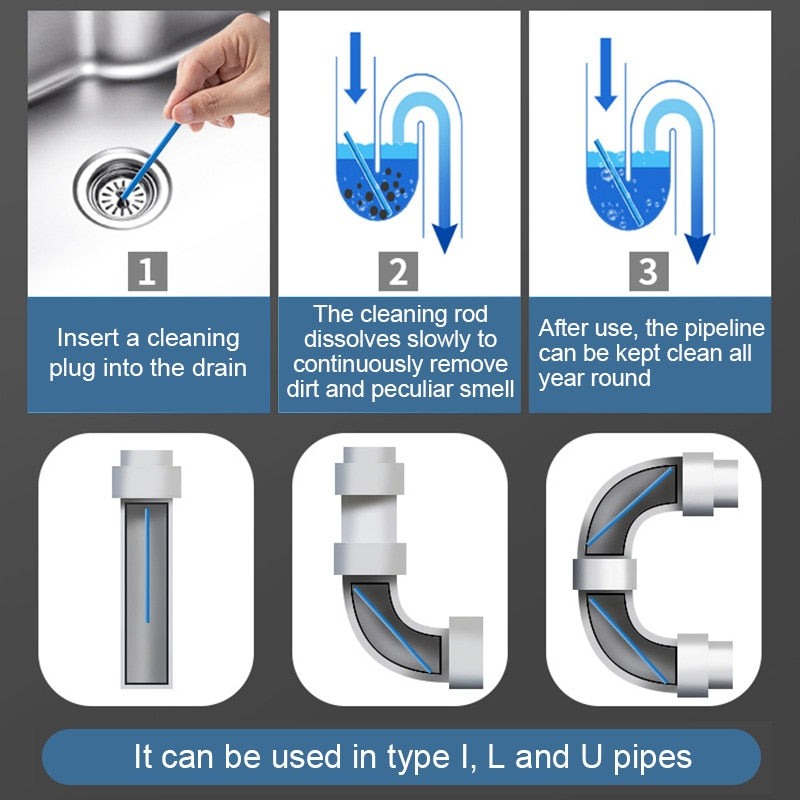 1

Insert a cleaning plug into the drain

2

The cleaning rod dissolves slowly to continuously remove dirt and peculiar smell

3

After use, the pipeline can be kept clean all year round

It can be used in type I, L and U pipes