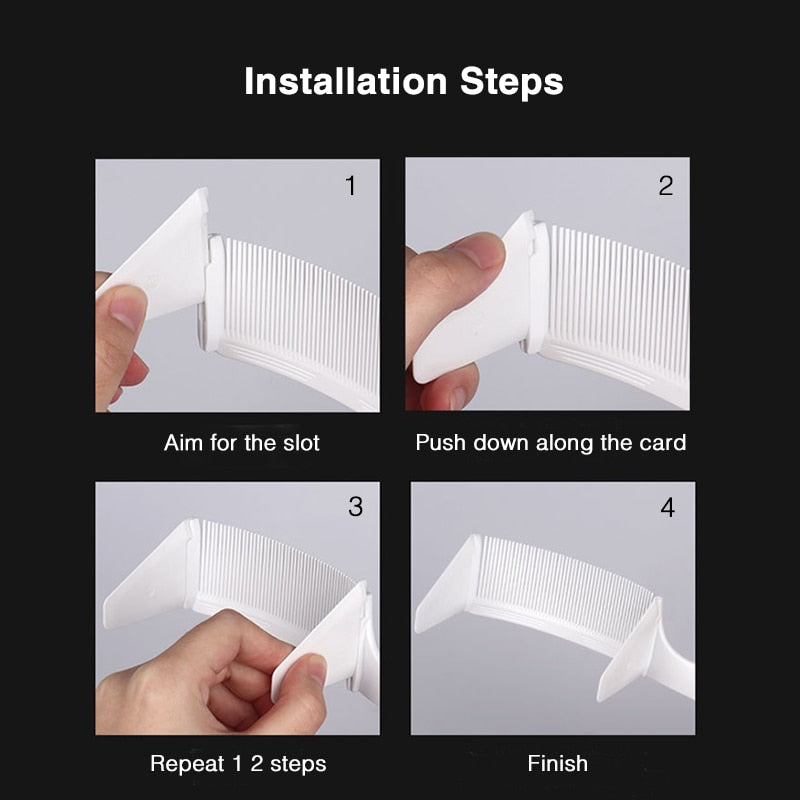 Installation Steps

1

Aim for the slot

2

Push down along the card

3

Repeat 1 2 steps

4

Finish