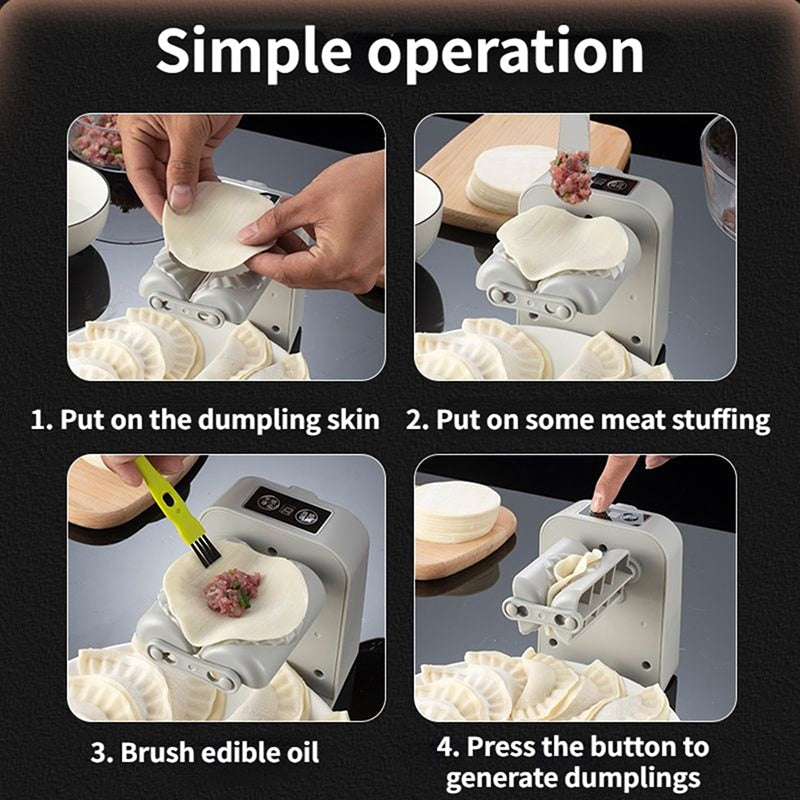 Simple operation

1. Put on the dumpling skin

2. Put on some meat stuffing

3. Brush edible oil

4. Press the button to generate dumplings