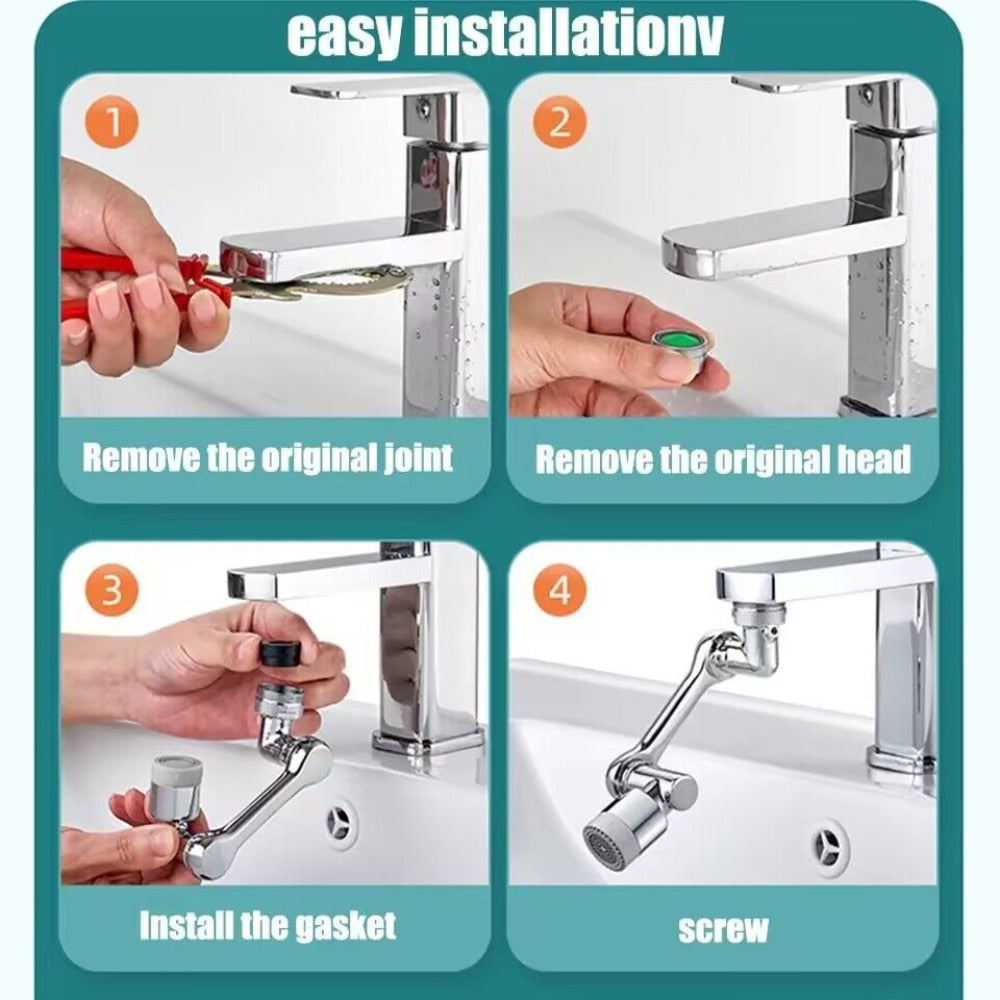 easy installationv

1

Remove the original joint

2

Remove the original head

3

Install the gasket

4

screw