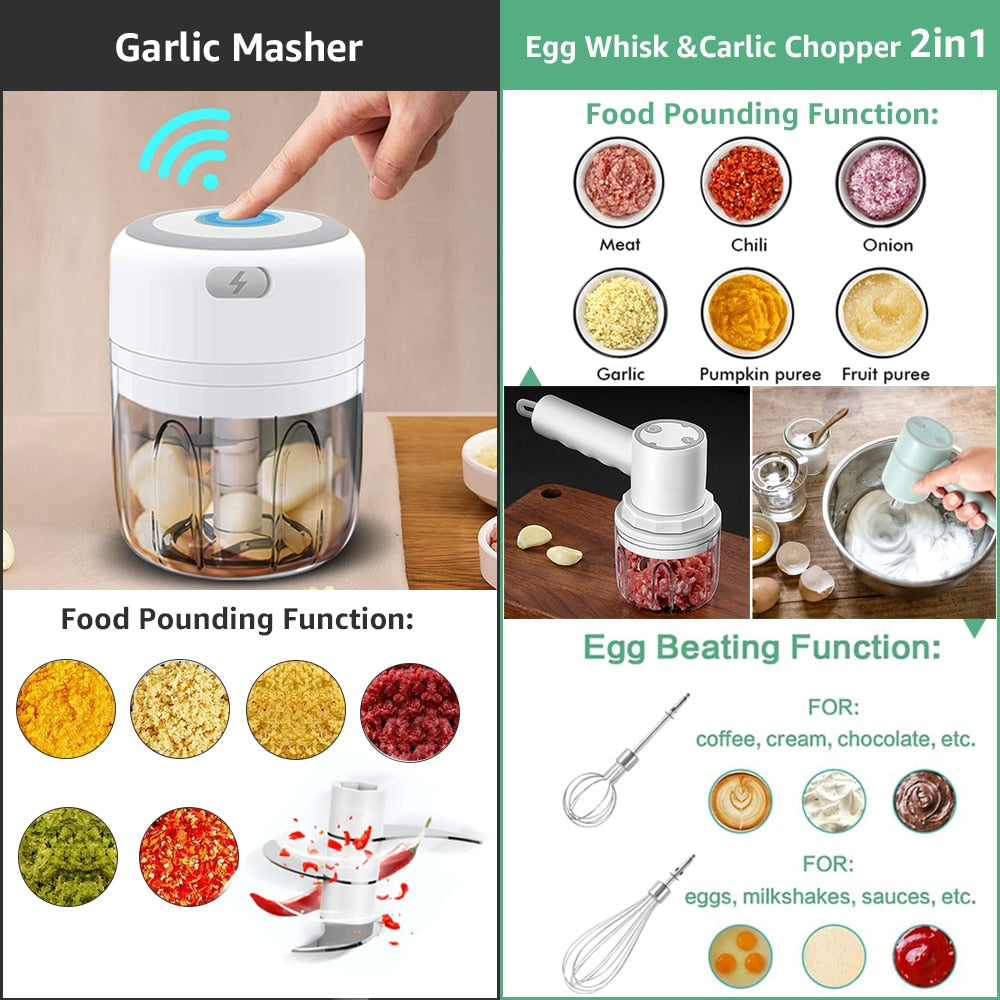 Garlic Masher

Food Pounding Function:

Egg Whisk &Carlic Chopper 2in1

Food Pounding Function:

Meat

Chili

Onion

Garlic

Pumpkin puree

Fruit puree

Egg Beating Function:

FOR:
coffee, cream, chocolate, etc.

FOR:
eggs, milkshakes, sauces, etc.