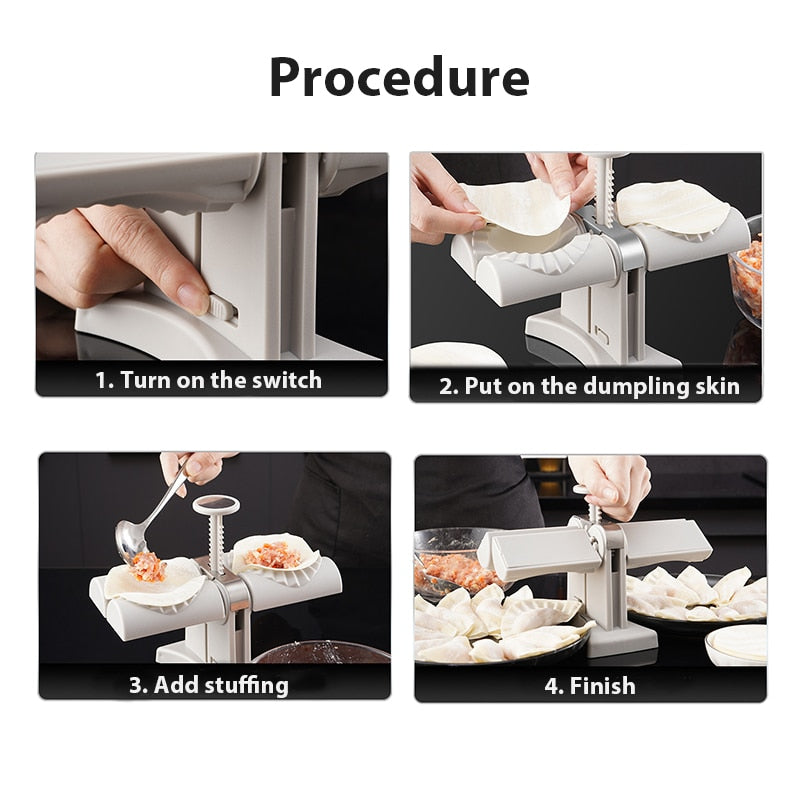 Procedure

1. Turn on the switch

2. Put on the dumpling skin

3. Add stuffing

4. Finish