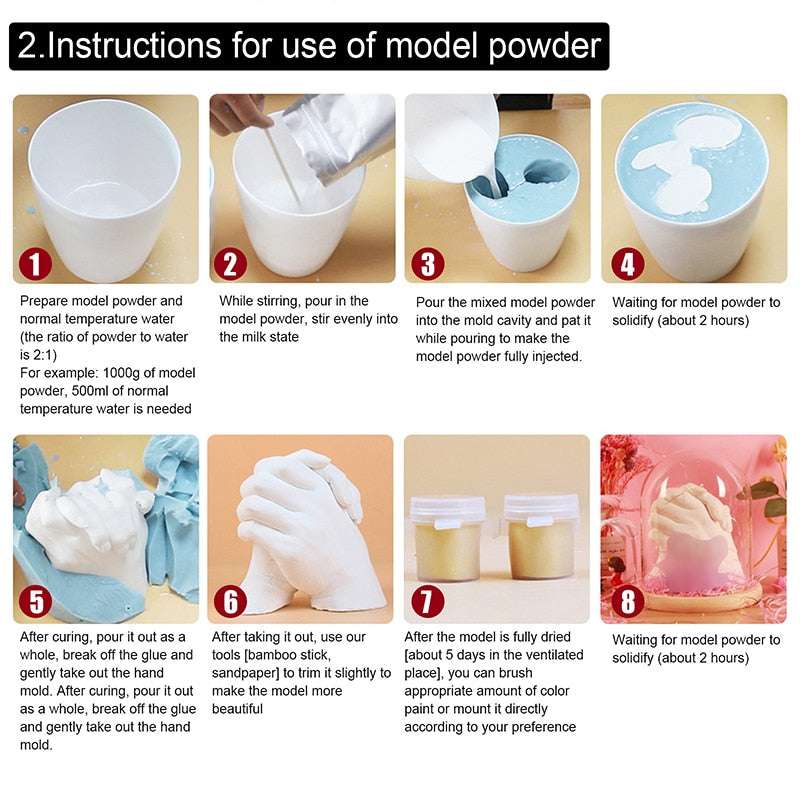 2.Instructions for use of model powder

1

Prepare model powder and normal temperature water (the ratio of powder to water is 2:1)
For example: 1000g of model powder, 500ml of normal temperature water is needed

2

While stirring, pour in the model powder, stir evenly into the milk state

3

Pour the mixed model powder into the mold cavity and pat it while pouring to make the model powder fully injected.

4

Waiting for model powder to solidify (about 2 hours)

5

After curing, pour it out as a whole, break off the glue and gently take out the hand mold. After curing, pour it out as a whole, break off the glue and gently take out the hand mold.

6

After taking it out, use our tools [bamboo stick, sandpaper] to trim it slightly to make the model more beautiful

7

After the model is fully dried [about 5 days in the ventilated place], you can brush appropriate amount of color paint or mount it directly according to your preference

8

Waiting for model powder to solidify (about 2 hours)