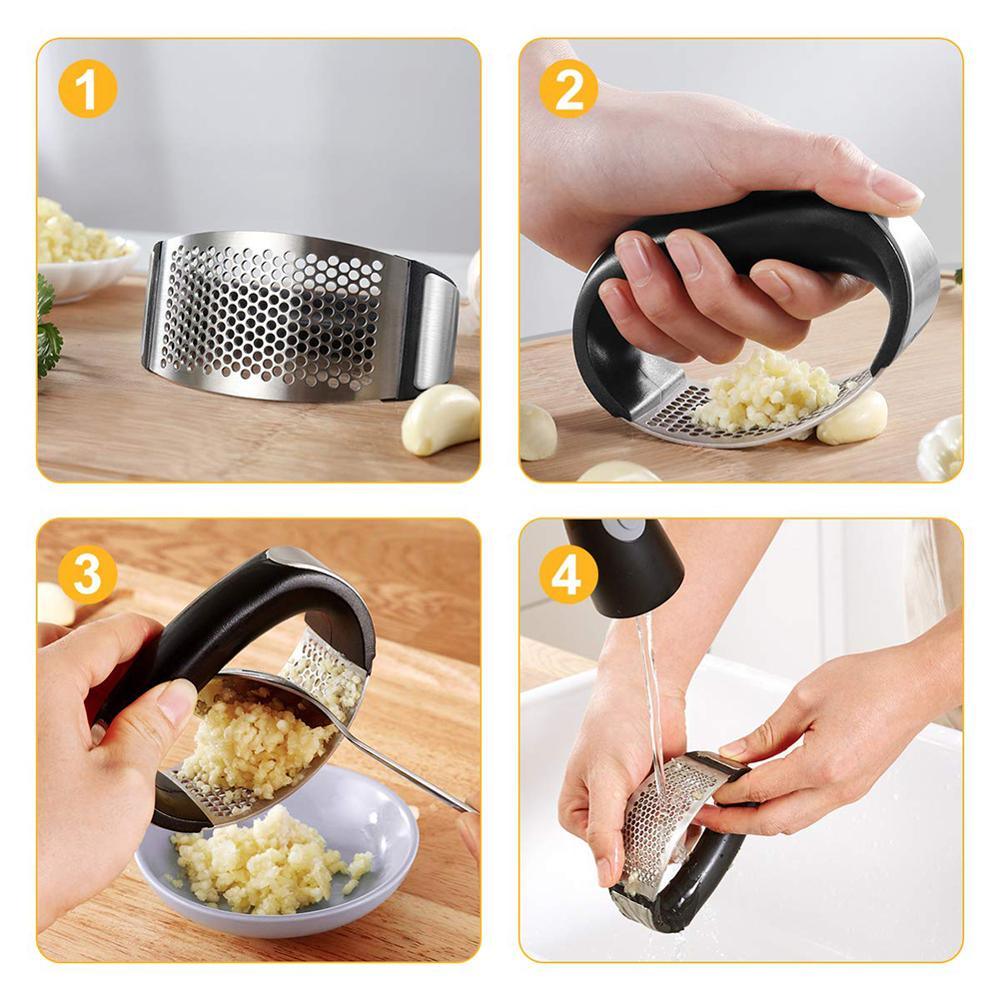 1

2

3

4