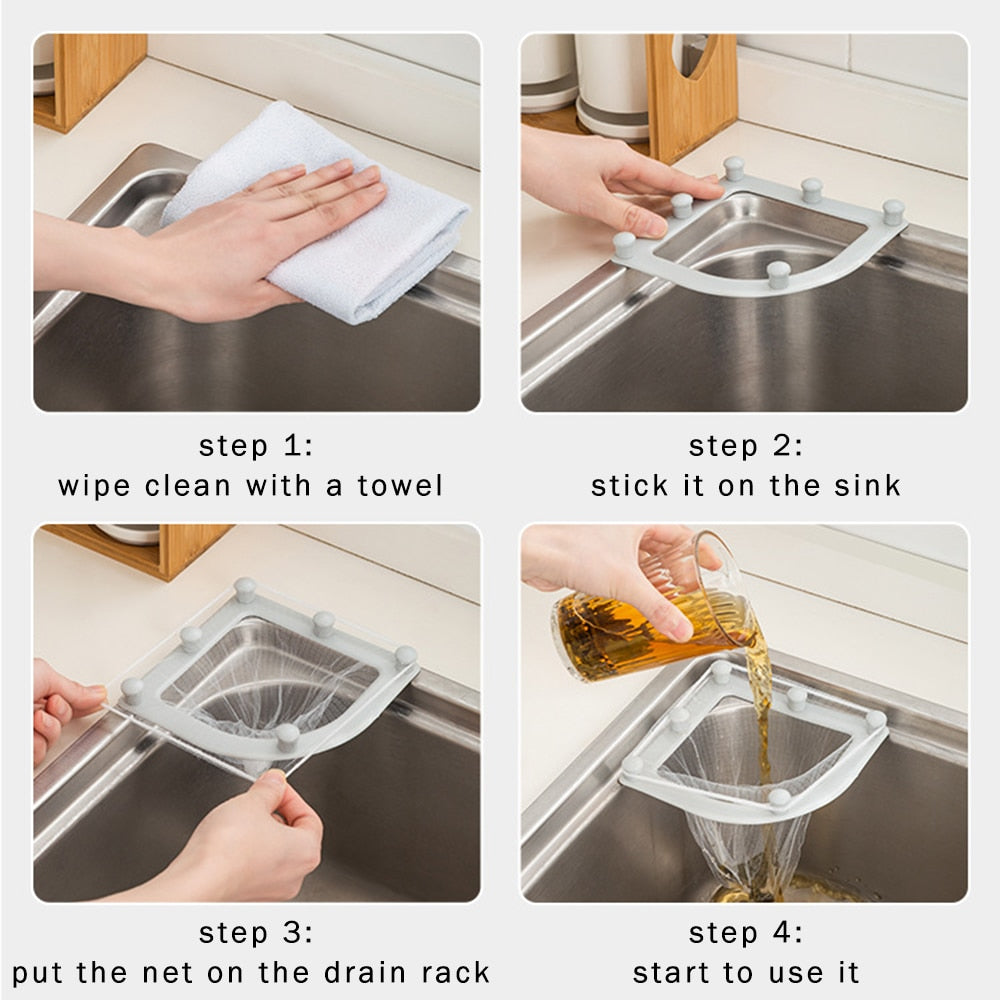 step 1:
wipe clean with a towel

step 2:
stick it on the sink

step 3:
put the net on the drain rack

step 4:
start to use it