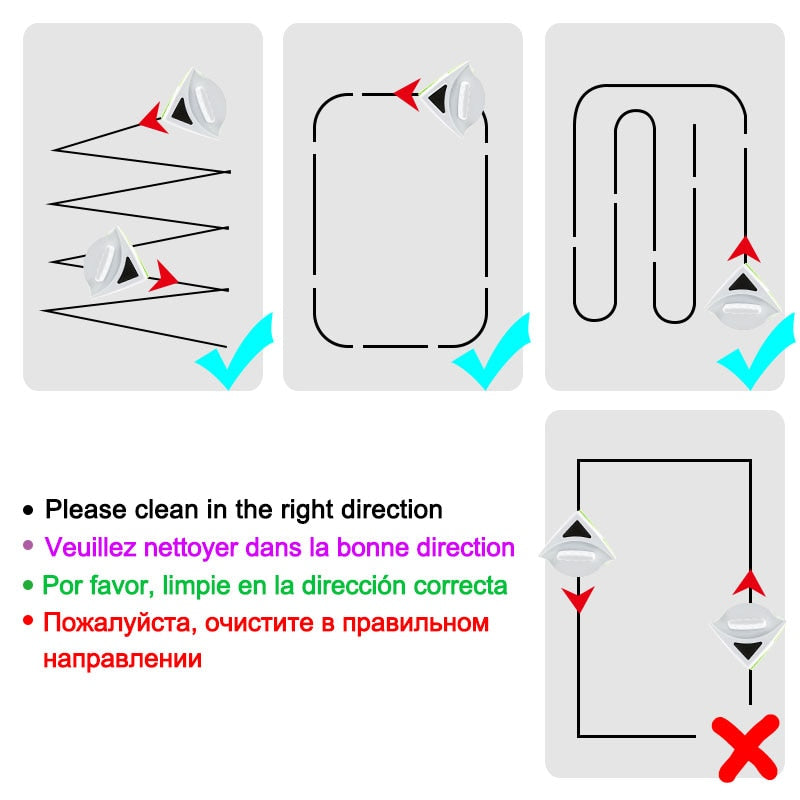 • Please clean in the right direction
• Veuillez nettoyer dans la bonne direction
• Por favor, limpie en la dirección correcta
• Пожалуйста, очистите в правильном направлении