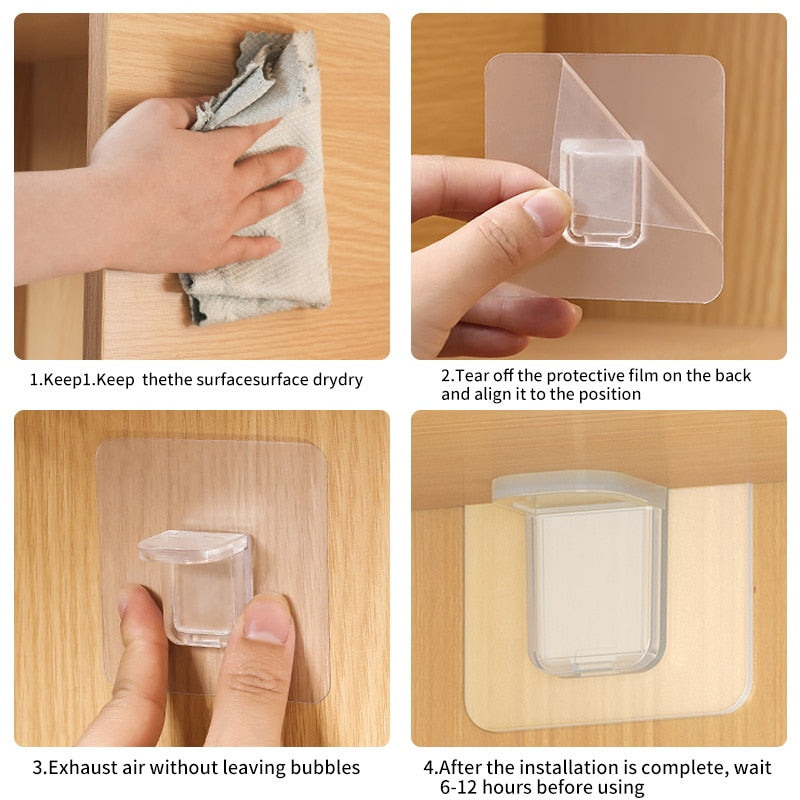 1.Keep1.Keep thethe surfacesurface drydry

2.Tear off the protective film on the back and align it to the position

3.Exhaust air without leaving bubbles

4.After the installation is complete, wait 6-12 hours before using