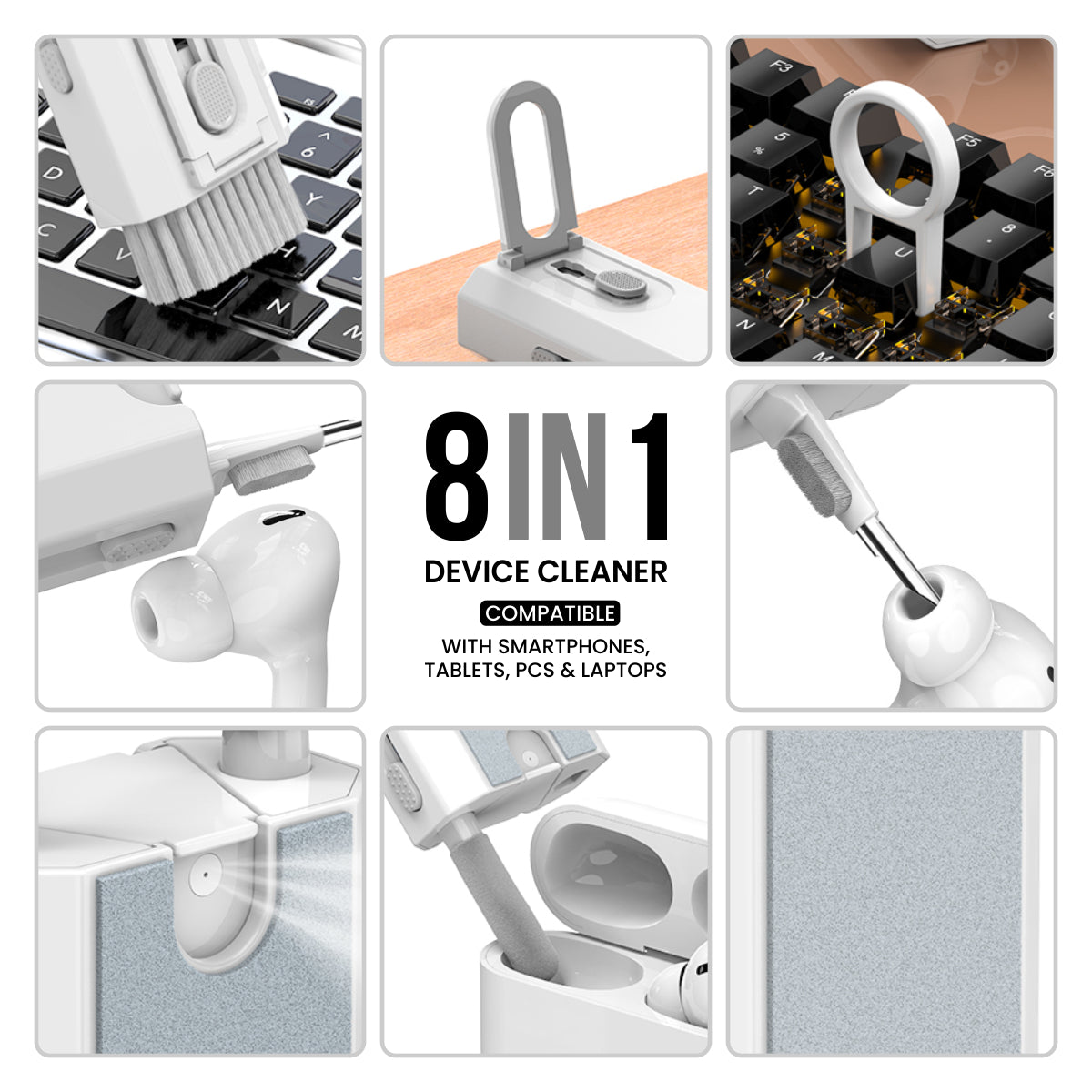 8 IN 1
DEVICE CLEANER
COMPATIBLE
WITH SMARTPHONES, TABLETS, PCS & LAPTOPS