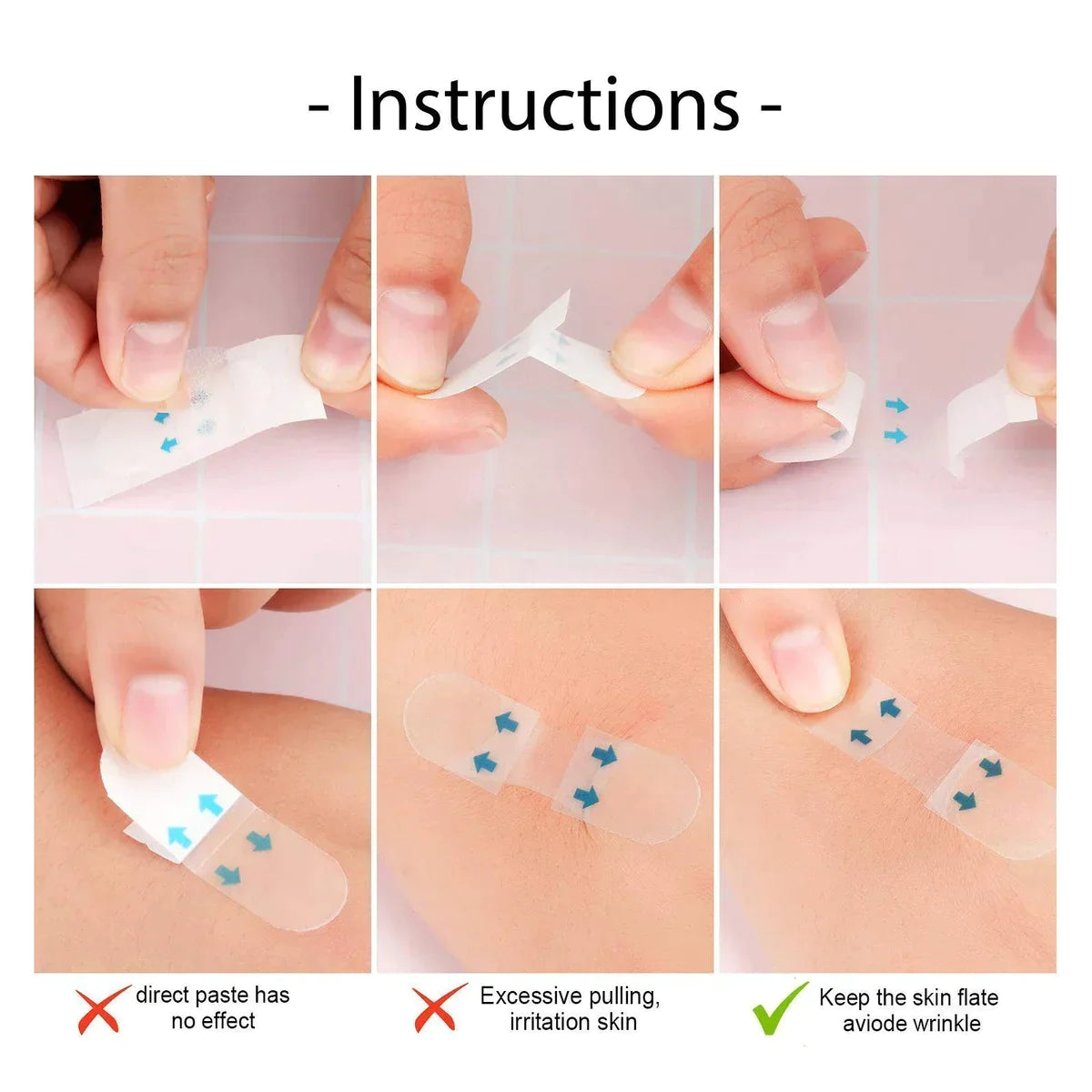 - Instructions -

direct paste has no effect

Excessive pulling, irritation skin

Keep the skin flate aviode wrinkle