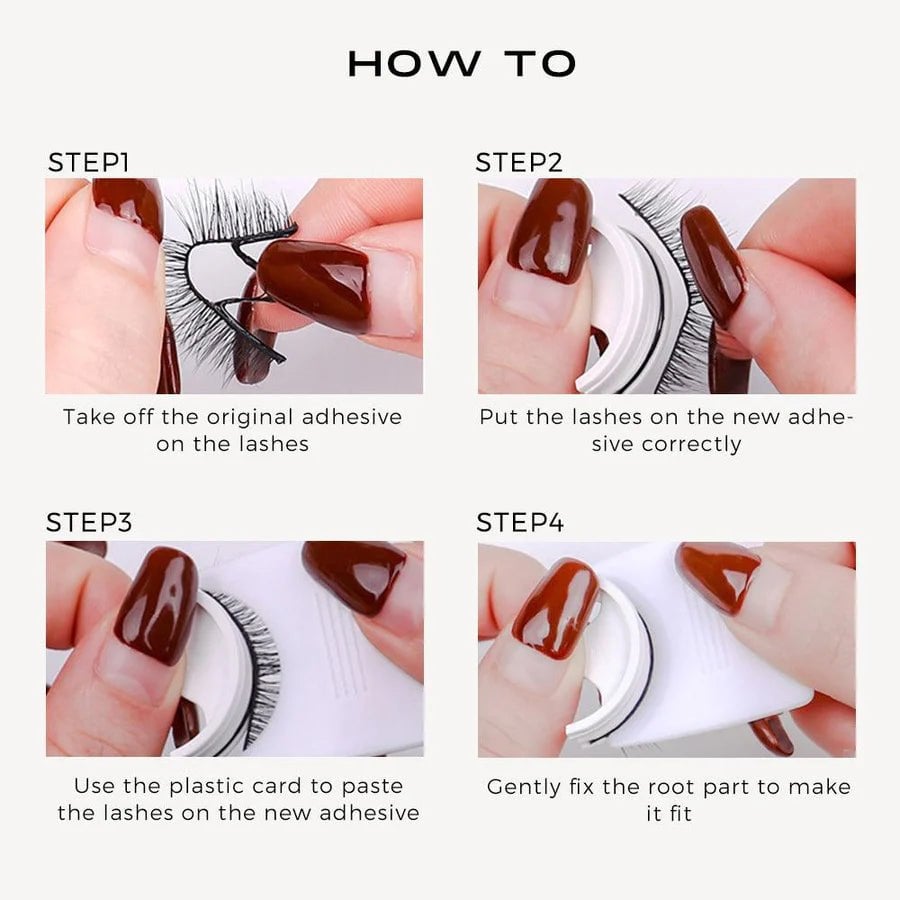 HOW TO

STEP1

Take off the original adhesive on the lashes

STEP2

Put the lashes on the new adhesive correctly

STEP3

Use the plastic card to paste the lashes on the new adhesive

STEP4

Gently fix the root part to make it fit