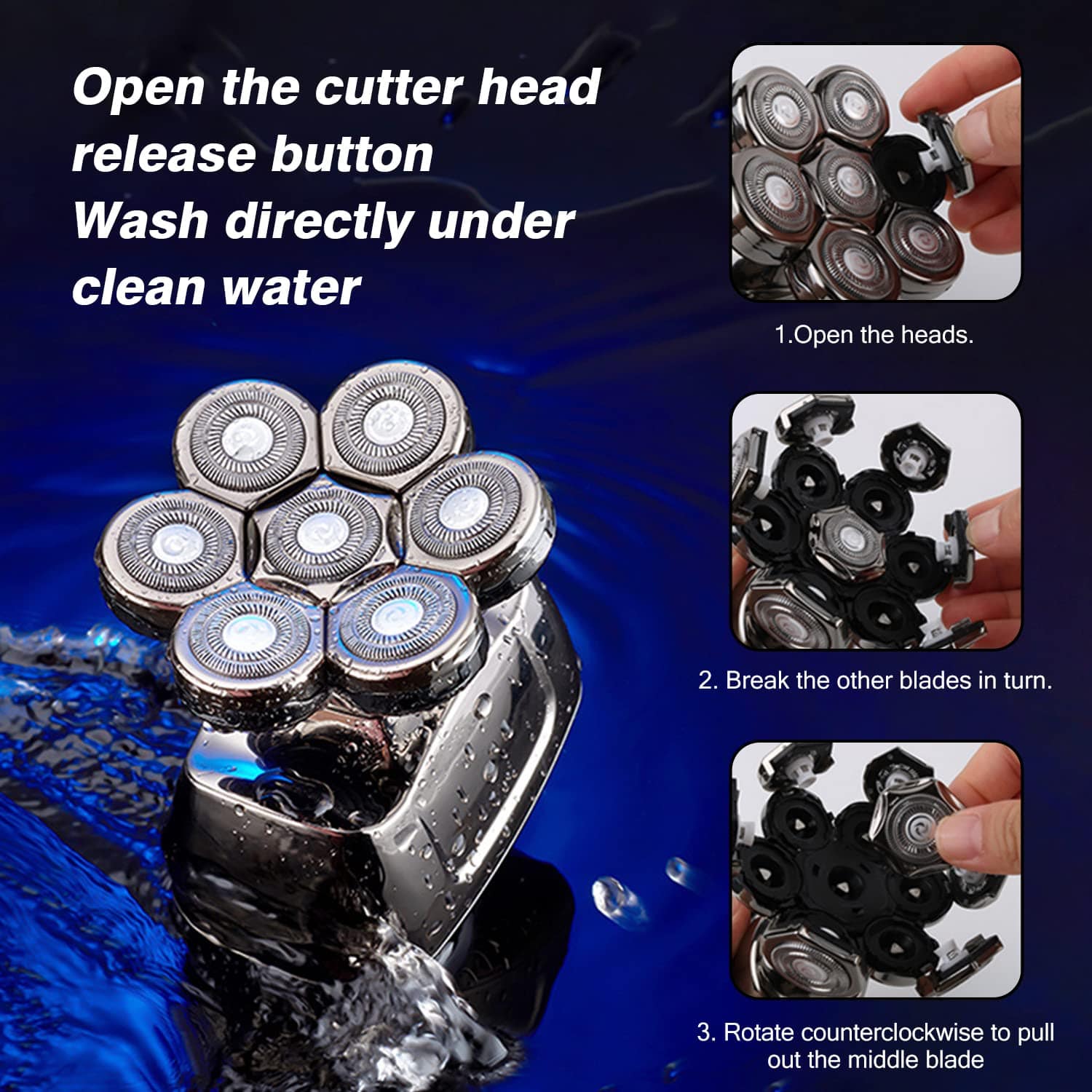 Open the cutter head release button
Wash directly under clean water

1.Open the heads.

2. Break the other blades in turn.

3. Rotate counterclockwise to pull out the middle blade