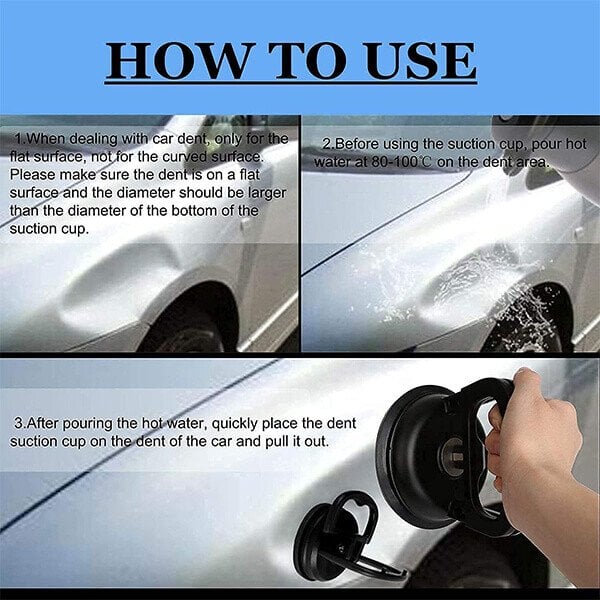 HOW TO USE

1.When dealing with car dent, only for the flat surface, not for the curved surface. Please make sure the dent is on a flat surface and the diameter should be larger than the diameter of the bottom of the suction cup.

2.Before using the suction cup, pour hot water at 80-100℃ on the dent area.

3.After pouring the hot water, quickly place the dent suction cup on the dent of the car and pull it out.