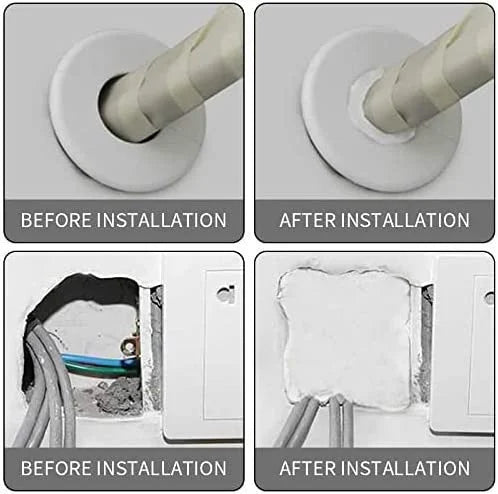 BEFORE INSTALLATION

AFTER INSTALLATION

BEFORE INSTALLATION

AFTER INSTALLATION