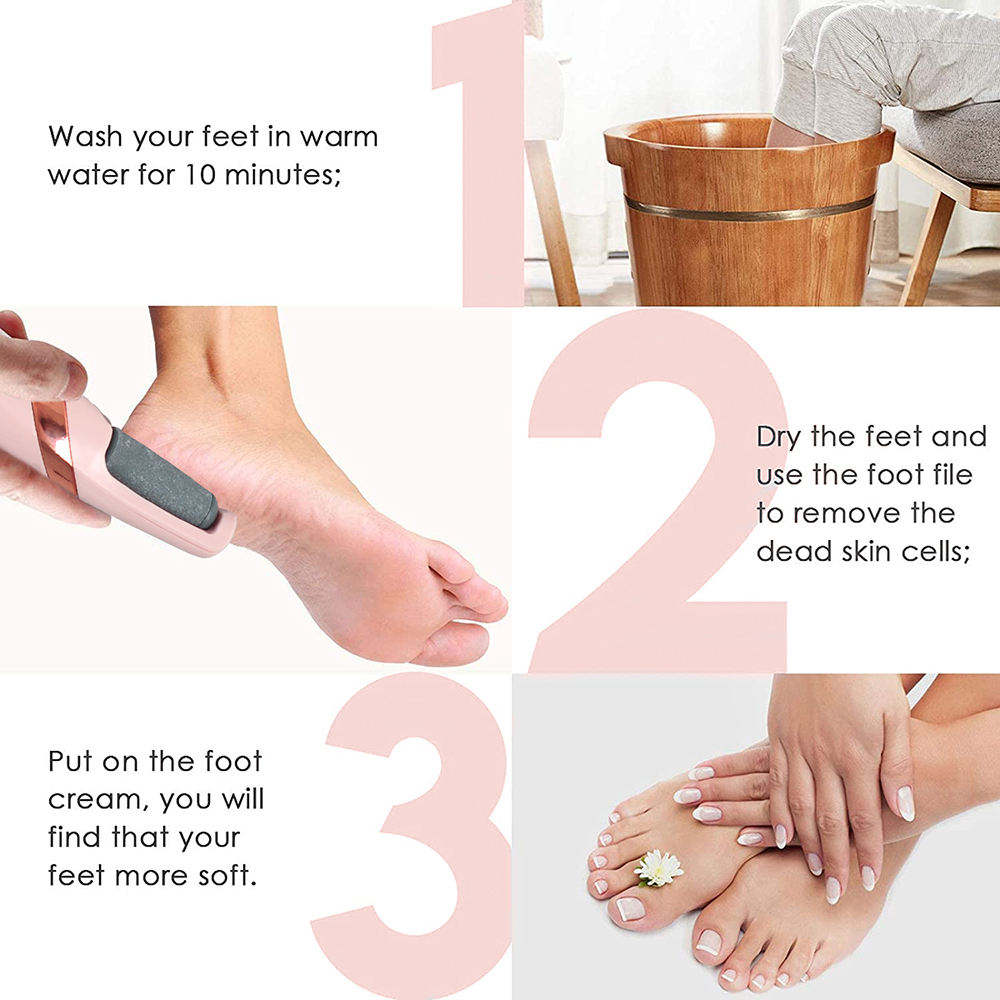 1

Wash your feet in warm water for 10 minutes;

2

Dry the feet and use the foot file to remove the dead skin cells;

3

Put on the foot cream, you will find that your feet more soft.