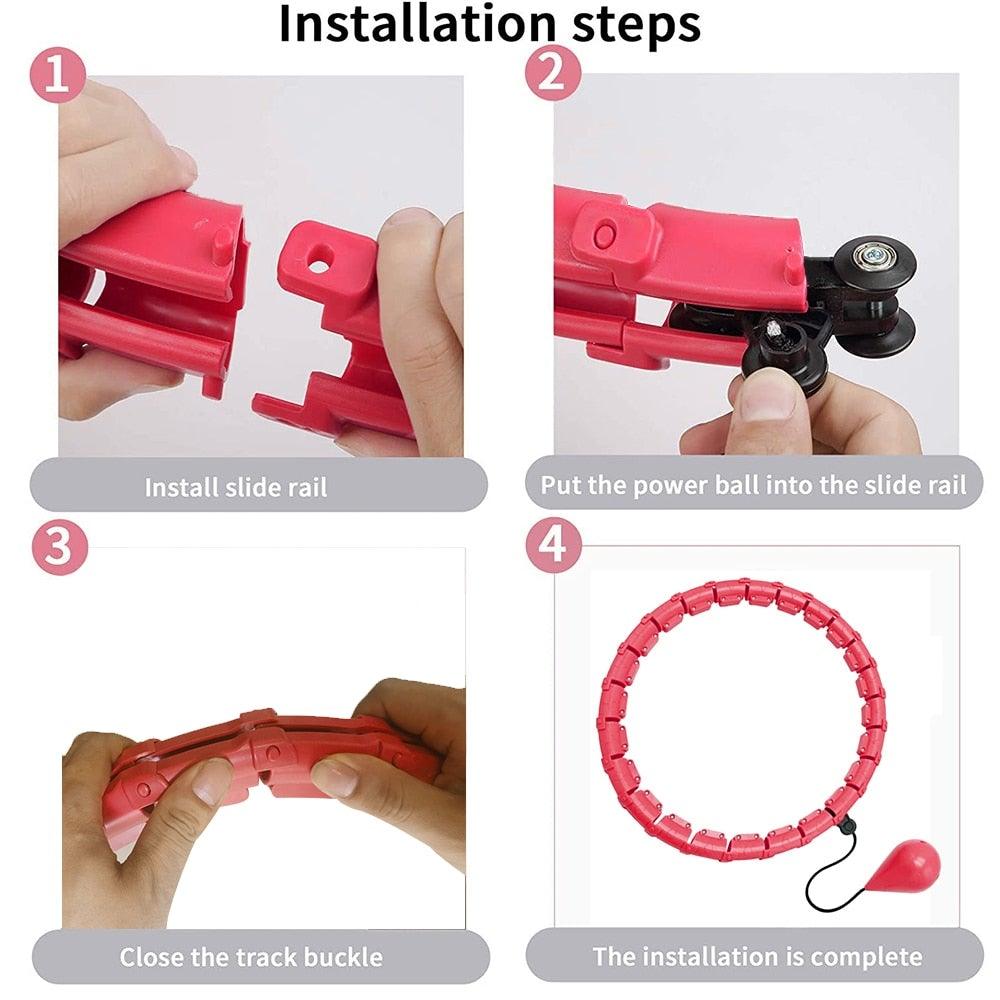 Installation steps

1

Install slide rail

2

Put the power ball into the slide rail

3

Close the track buckle

4

The installation is complete