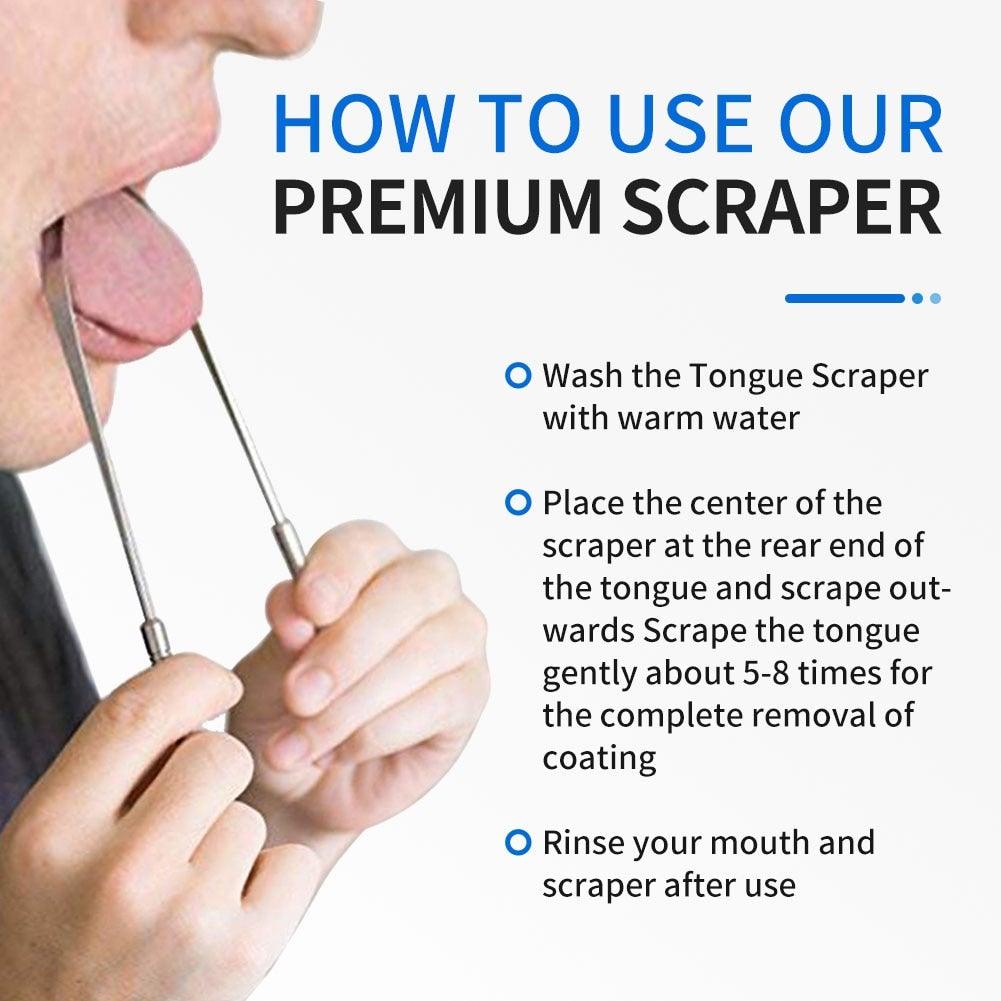 HOW TO USE OUR
PREMIUM SCRAPER

Wash the Tongue Scraper with warm water

Place the center of the scraper at the rear end of the tongue and scrape outwards Scrape the tongue gently about 5-8 times for the complete removal of coating

Rinse your mouth and scraper after use