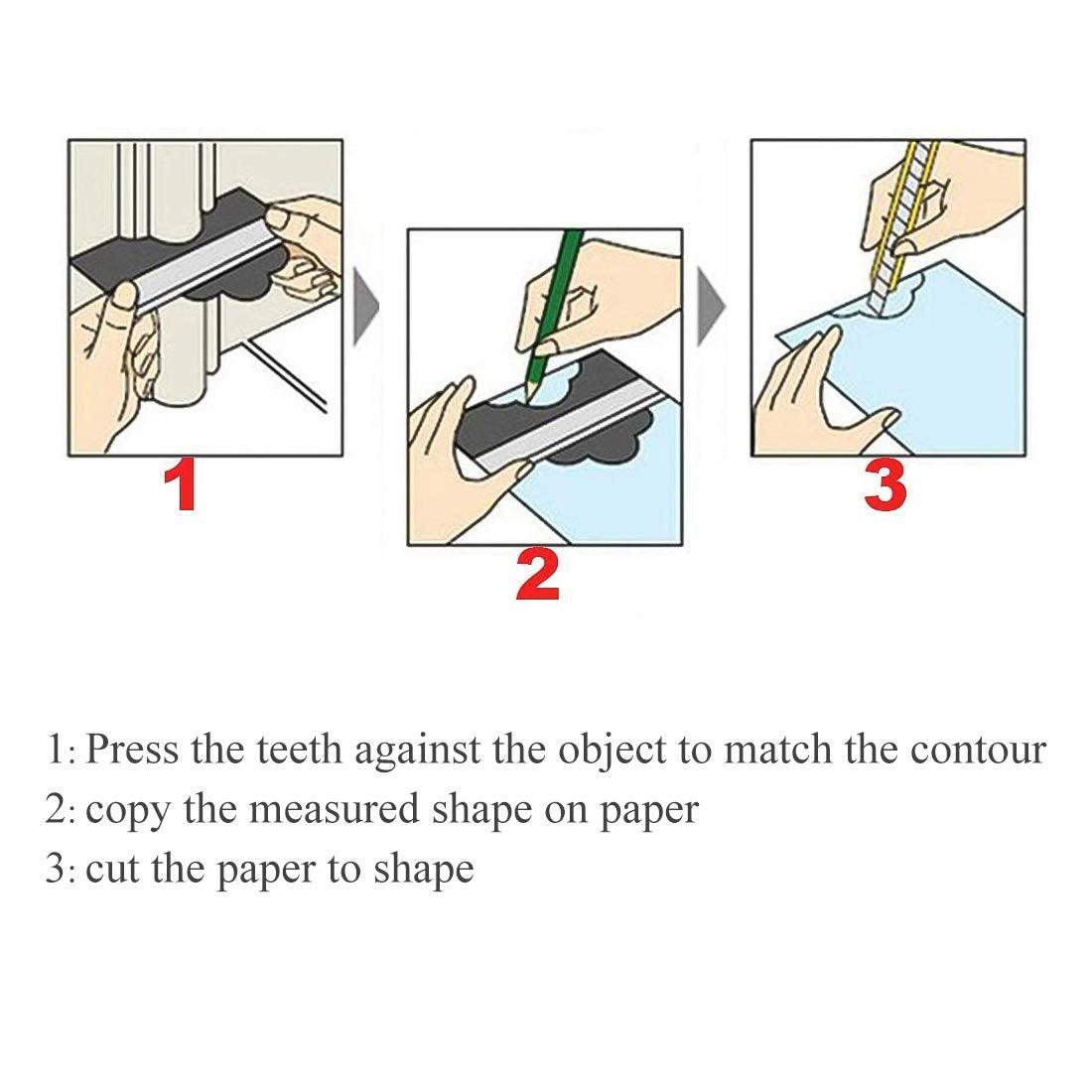 1

2

3

1: Press the teeth against the object to match the contour
2: copy the measured shape on paper
3: cut the paper to shape