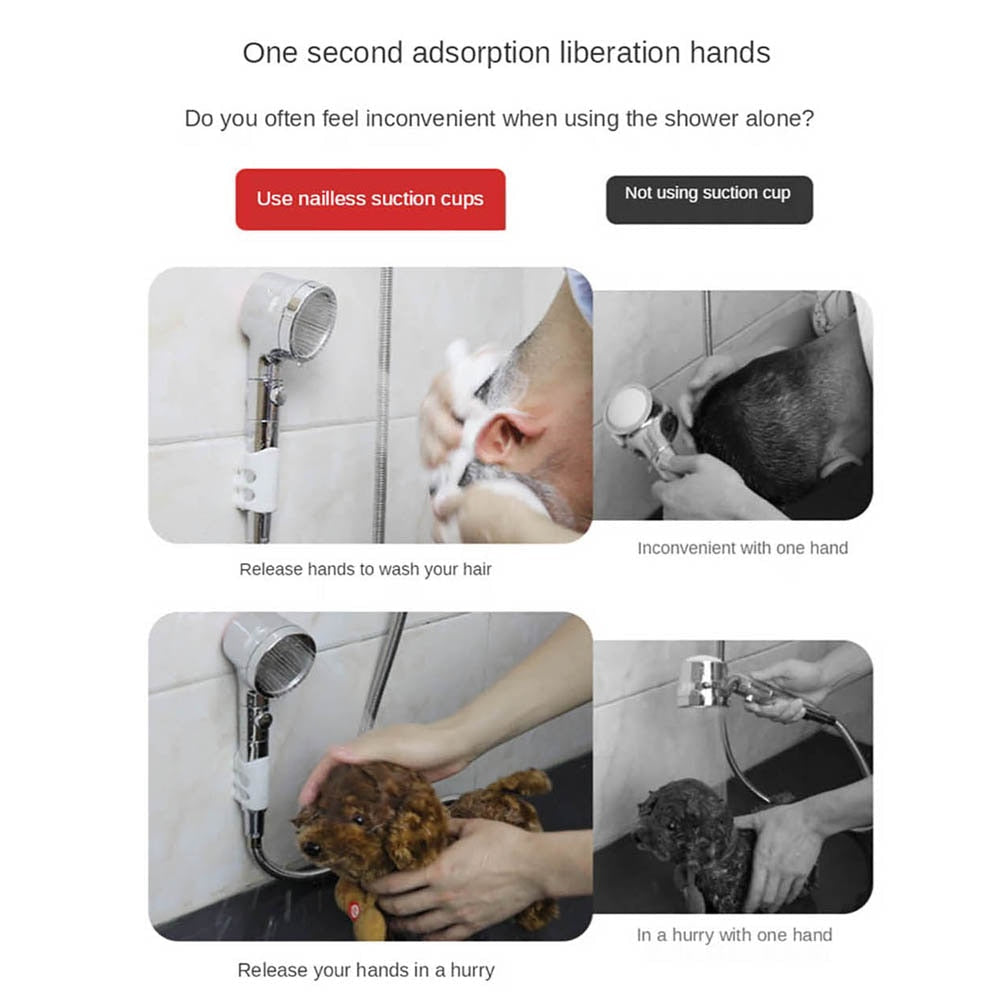 One second adsorption liberation hands

Do you often feel inconvenient when using the shower alone?

Use nailless suction cups

Not using suction cup

Release hands to wash your hair

Inconvenient with one hand

Release your hands in a hurry

In a hurry with one hand