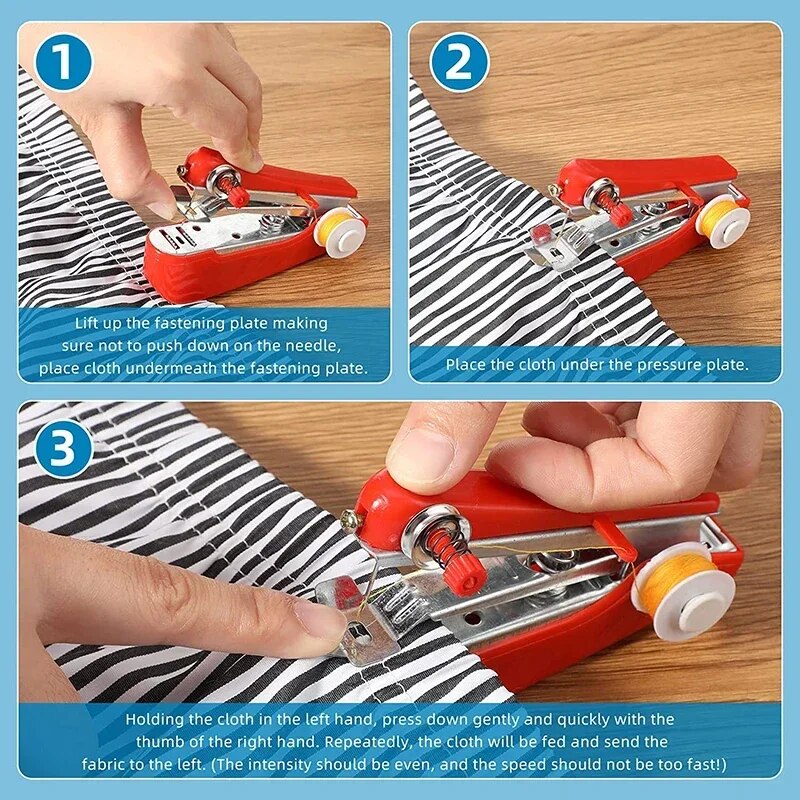 1

Lift up the fastening plate making sure not to push down on the needle, place cloth undermeath the fastening plate.

2

Place the cloth under the pressure plate.

3

Holding the cloth in the left hand, press down gently and quickly with the thumb of the right hand. Repeatedly, the cloth will be fed and send the fabric to the left. (The intensity should be even, and the speed should not be too fast!)