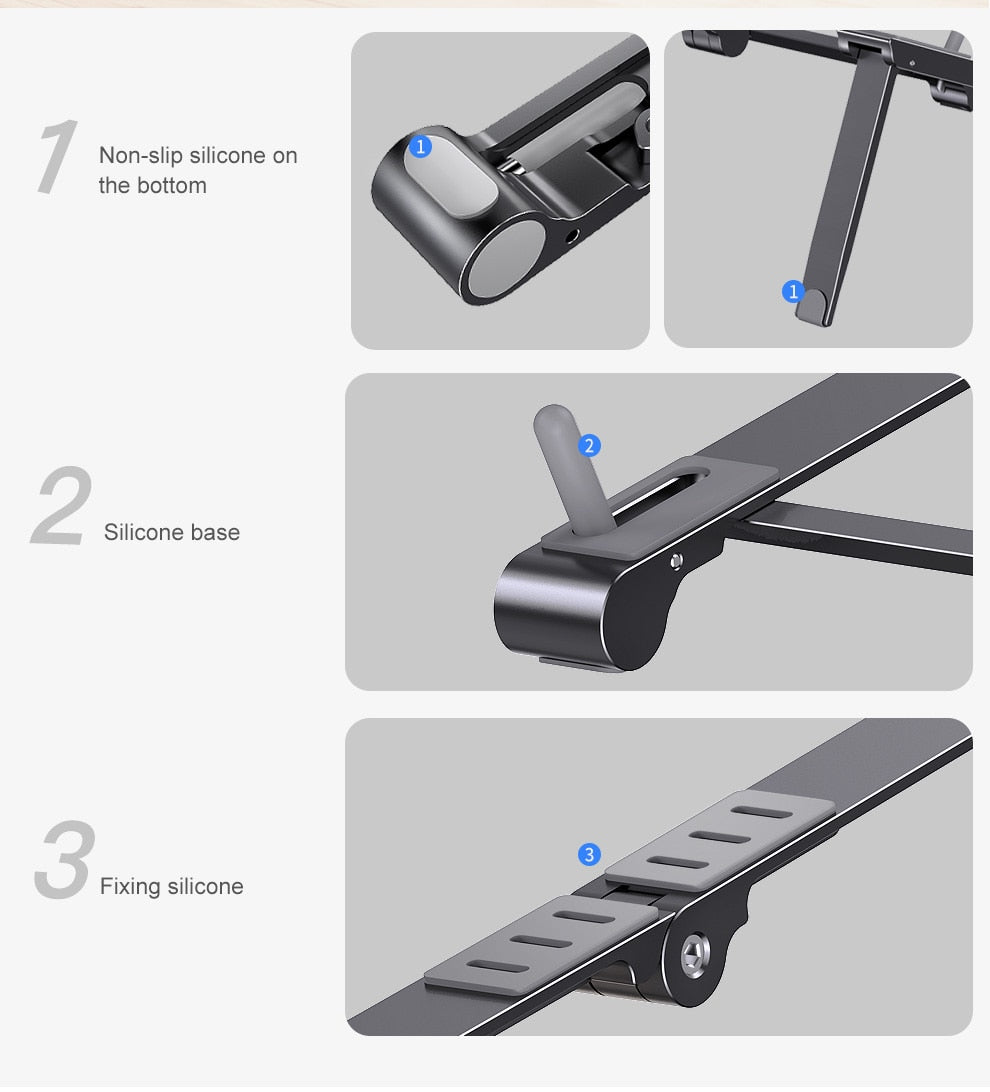 1 Non-slip silicone on the bottom

1

1

2 Silicone base

2

3 Fixing silicone

3