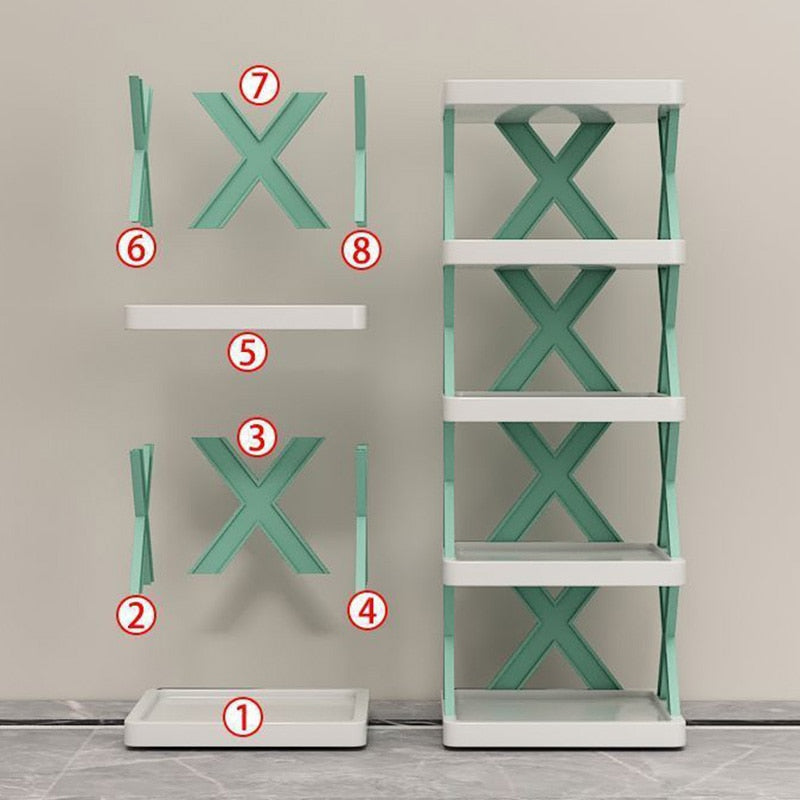 7
6
8
5
3
2
4
1