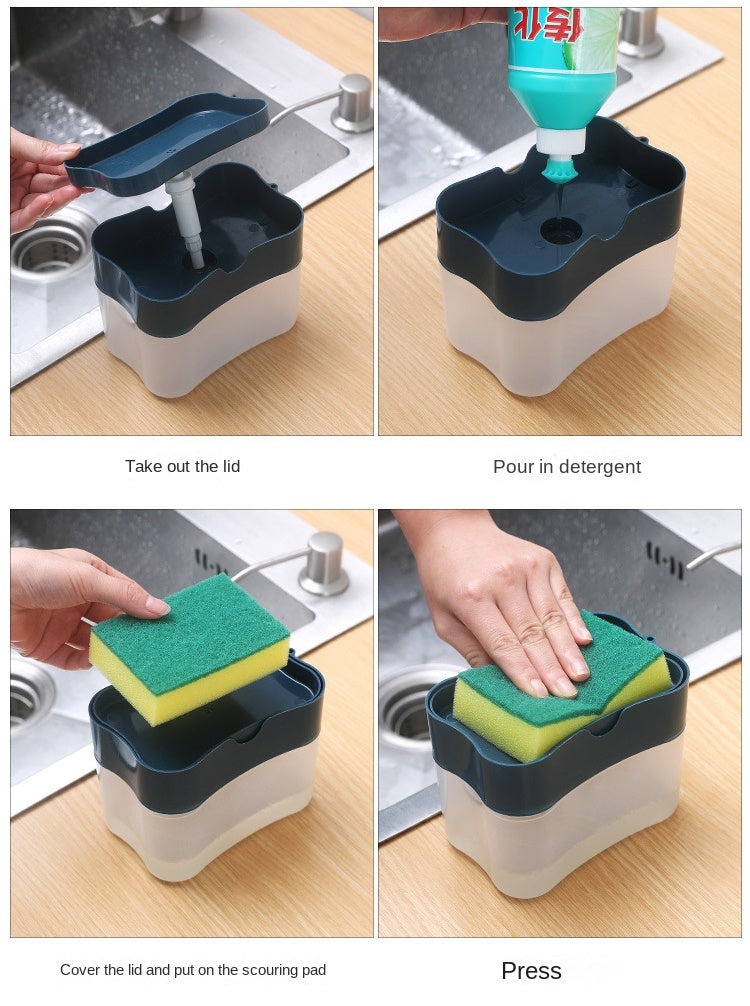 Take out the lid

Pour in detergent

Cover the lid and put on the scouring pad

Press