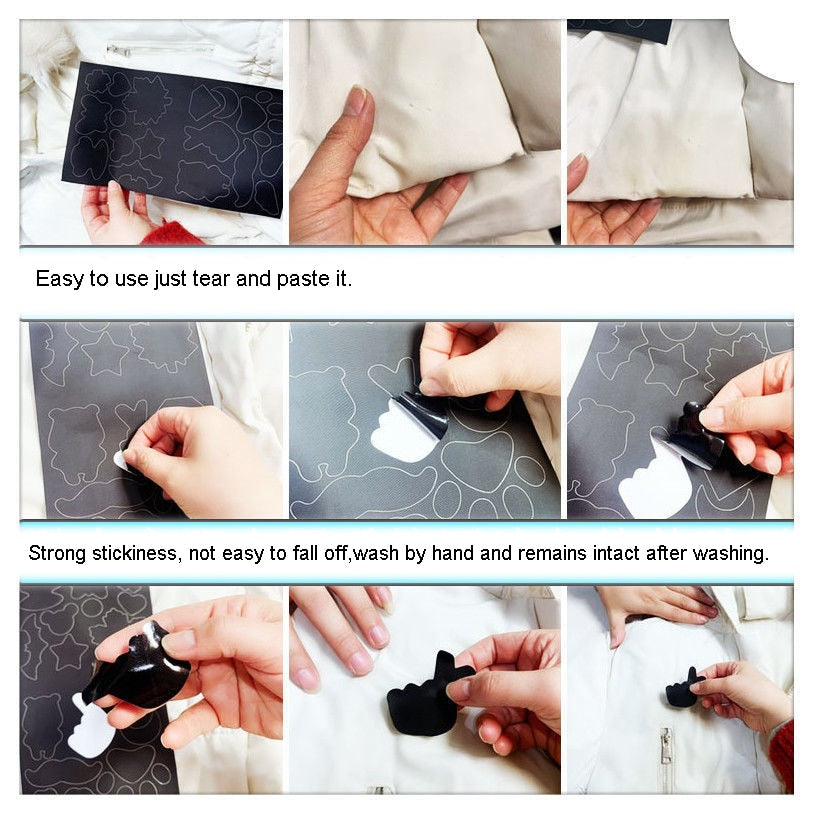 Easy to use just tear and paste it.

Strong stickiness, not easy to fall off,wash by hand and remains intact after washing.