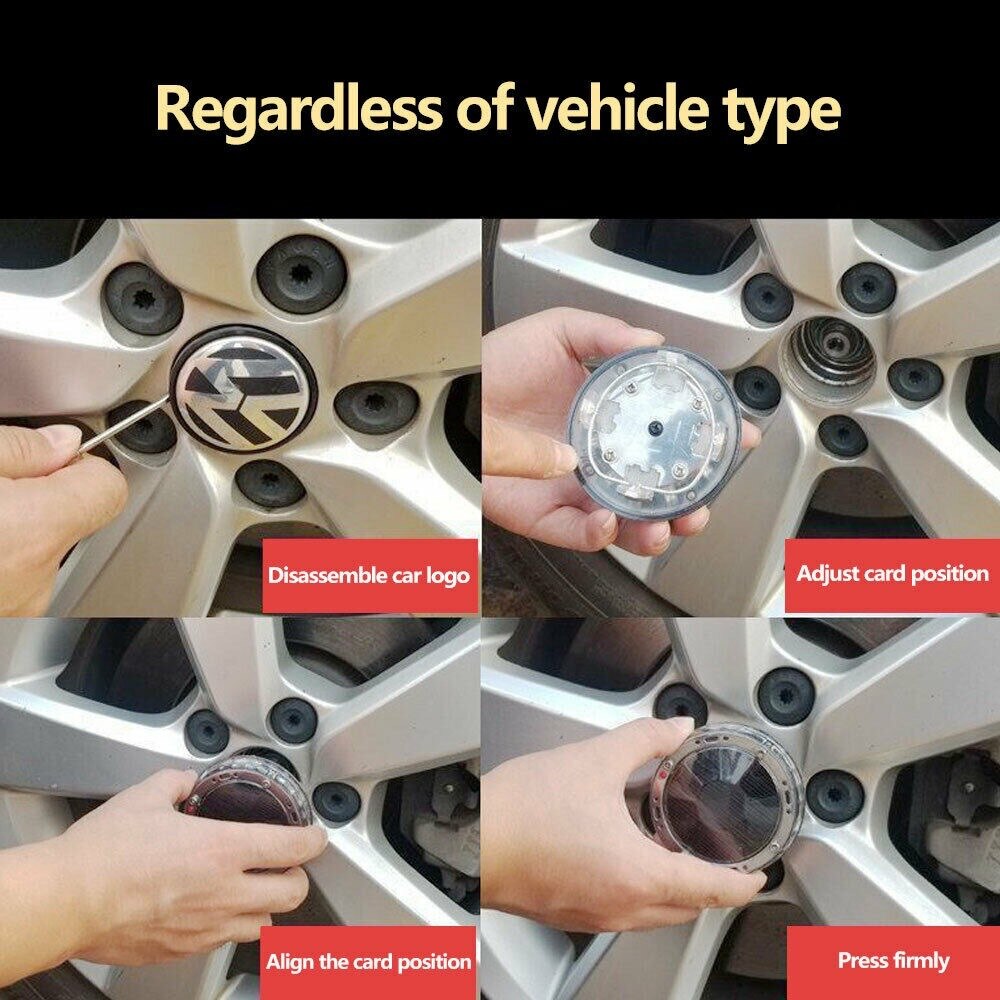 Regardless of vehicle type

Disassemble car logo

Adjust card position

Align the card position

Press firmly