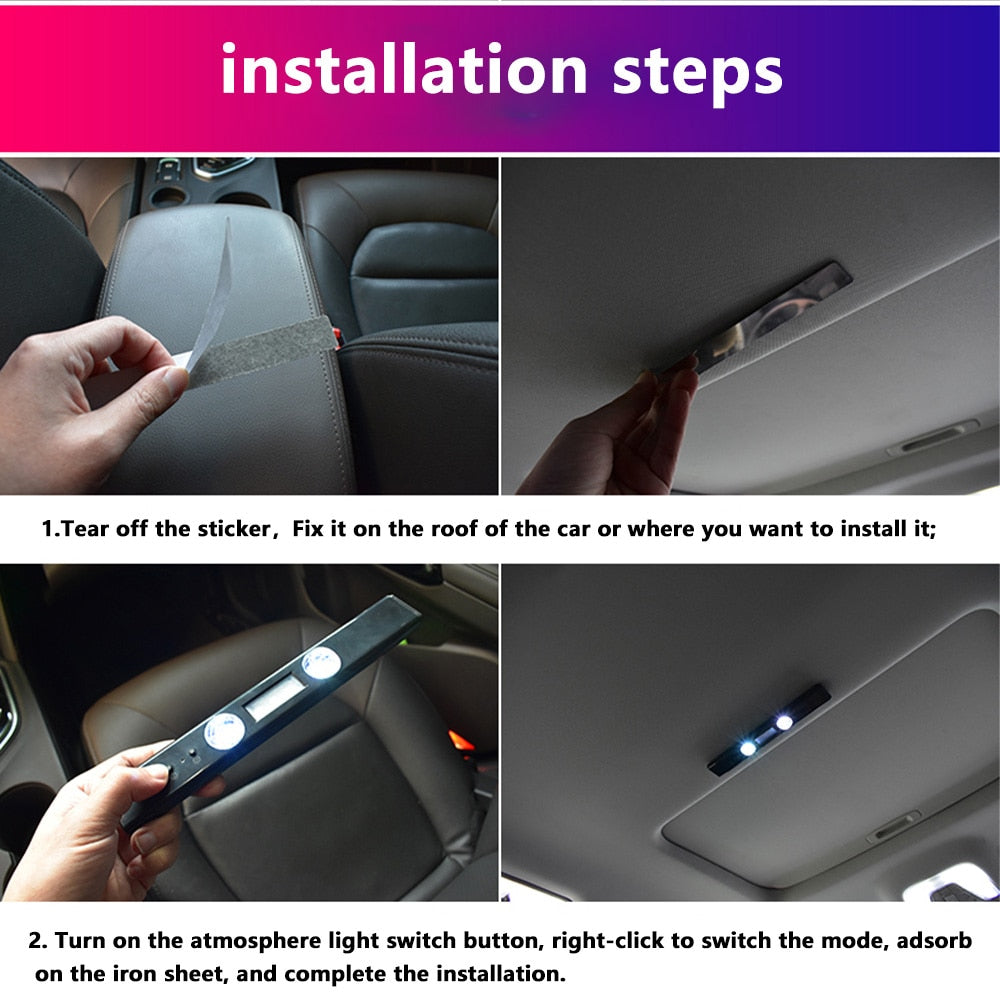 installation steps

1.Tear off the sticker，Fix it on the roof of the car or where you want to install it;

2. Turn on the atmosphere light switch button, right-click to switch the mode, adsorb on the iron sheet, and complete the installation.