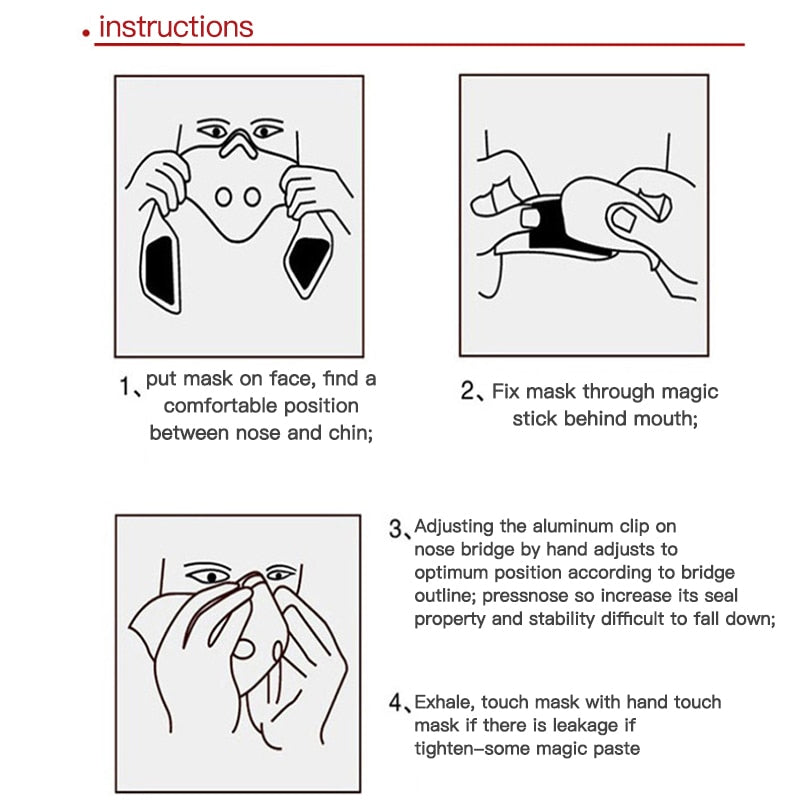 . instructions

1、put mask on face, find a comfortable position between nose and chin;

2、Fix mask through magic stick behind mouth;

3、Adjusting the aluminum clip on nose bridge by hand adjusts to optimum position according to bridge outline; pressnose so increase its seal property and stability difficult to fall down;

4、Exhale, touch mask with hand touch mask if there is leakage if tighten–some magic paste