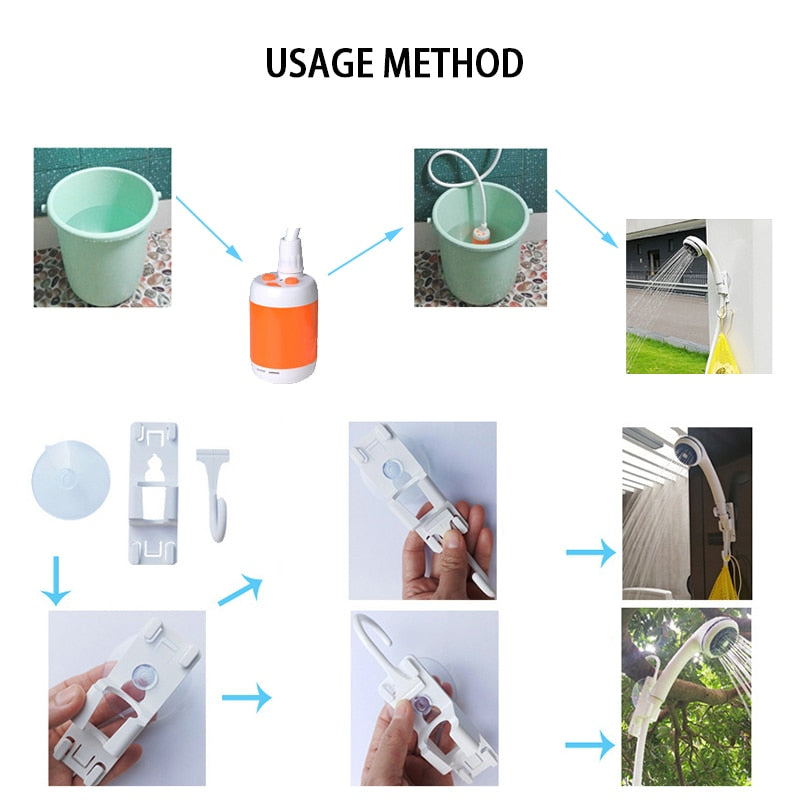 USAGE METHOD