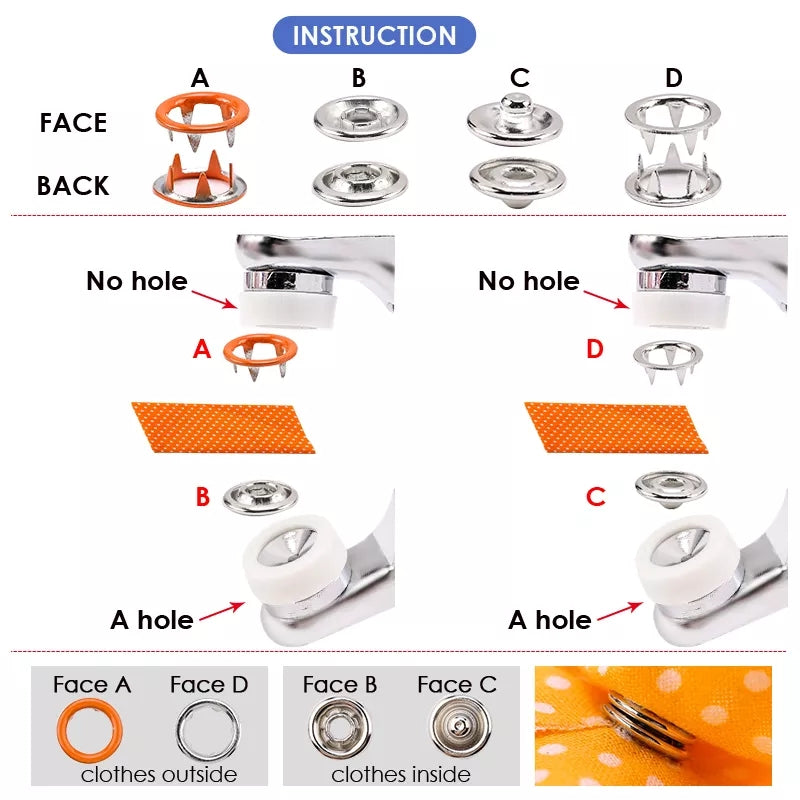 INSTRUCTION

A B C D

FACE

BACK

No hole

A

B

A hole

No hole

D

C

A hole

Face A Face D

clothes outside

Face B Face C

clothes inside